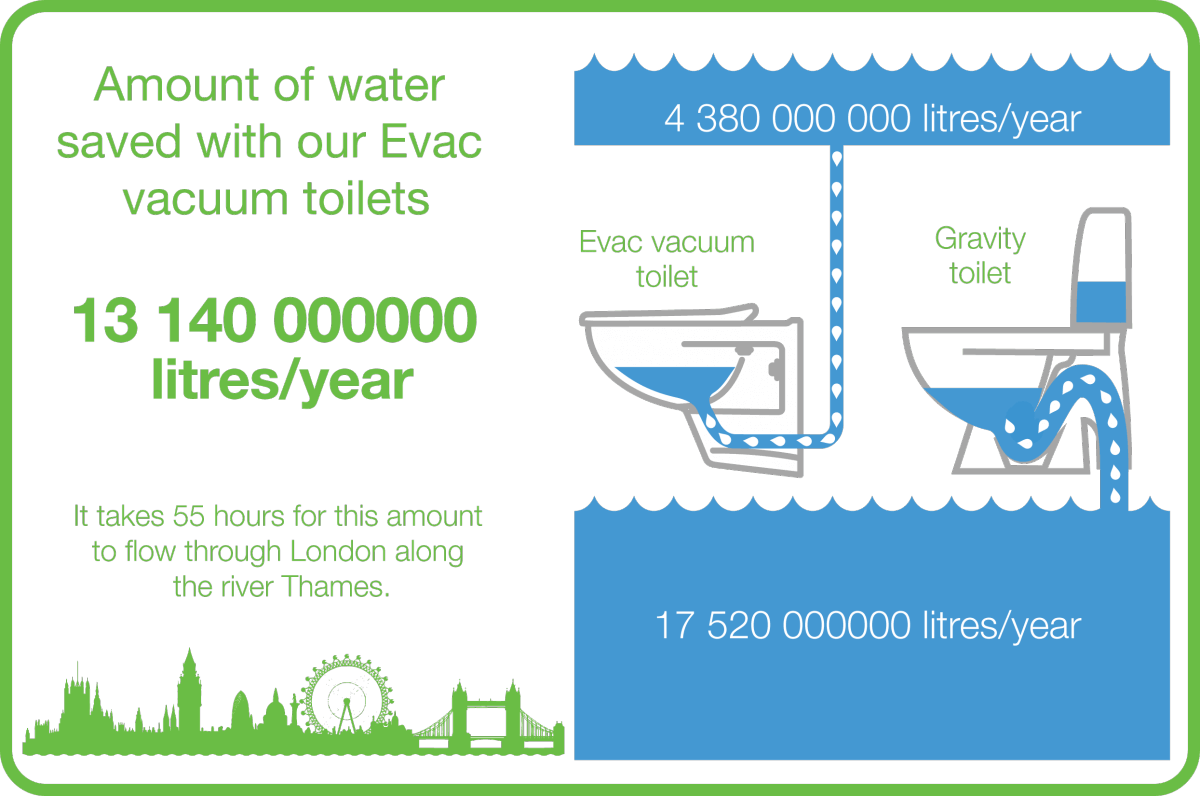 Amount of water saved with our Evac vacuum toilets

13 140 000000 litres/year

It takes 55 hours for this amount to flow through London along the river Thames.

4 380 000 000 litres/year

Evac vacuum toilet

Gravity toilet

17 520 000000 litres/year